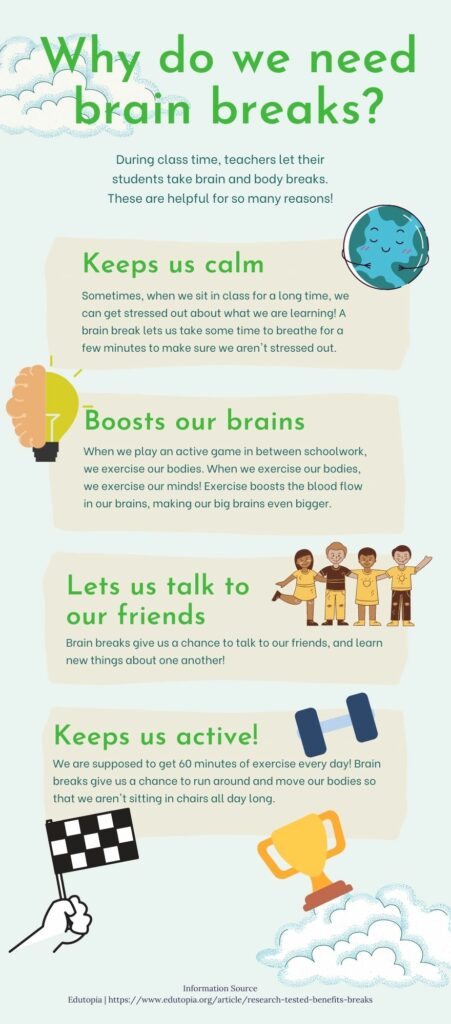 Why do we need brain breaks?

During class time, teachers let their students take brain and body breaks. These are helpful for so many reasons!

Keeps us calm

Sometimes, when we sit in class for a long time, we can get stressed out about what we are learning! A brain break lets us take some time to breathe for a few minutes to make sure we aren't stressed out.

Boosts our brains

When we play an active game in between schoolwork, we exercise our bodies. When we exercise our bodies, we exercise our minds! Exercise boosts the blood flow in our brains, making our big brains even bigger.

Lets us talk to our friends

Brain breaks give us a chance to talk to our friends, and learn new things about one another!

Keeps us active!

We are supposed to get 60 minutes of exercise every day! Brain breaks give us a chance to run around and move our bodies so that we aren't sitting in chairs all day long.

Information Source
Edutopia | https://www.edutopia.org/article/research-tested-benefits-breaks